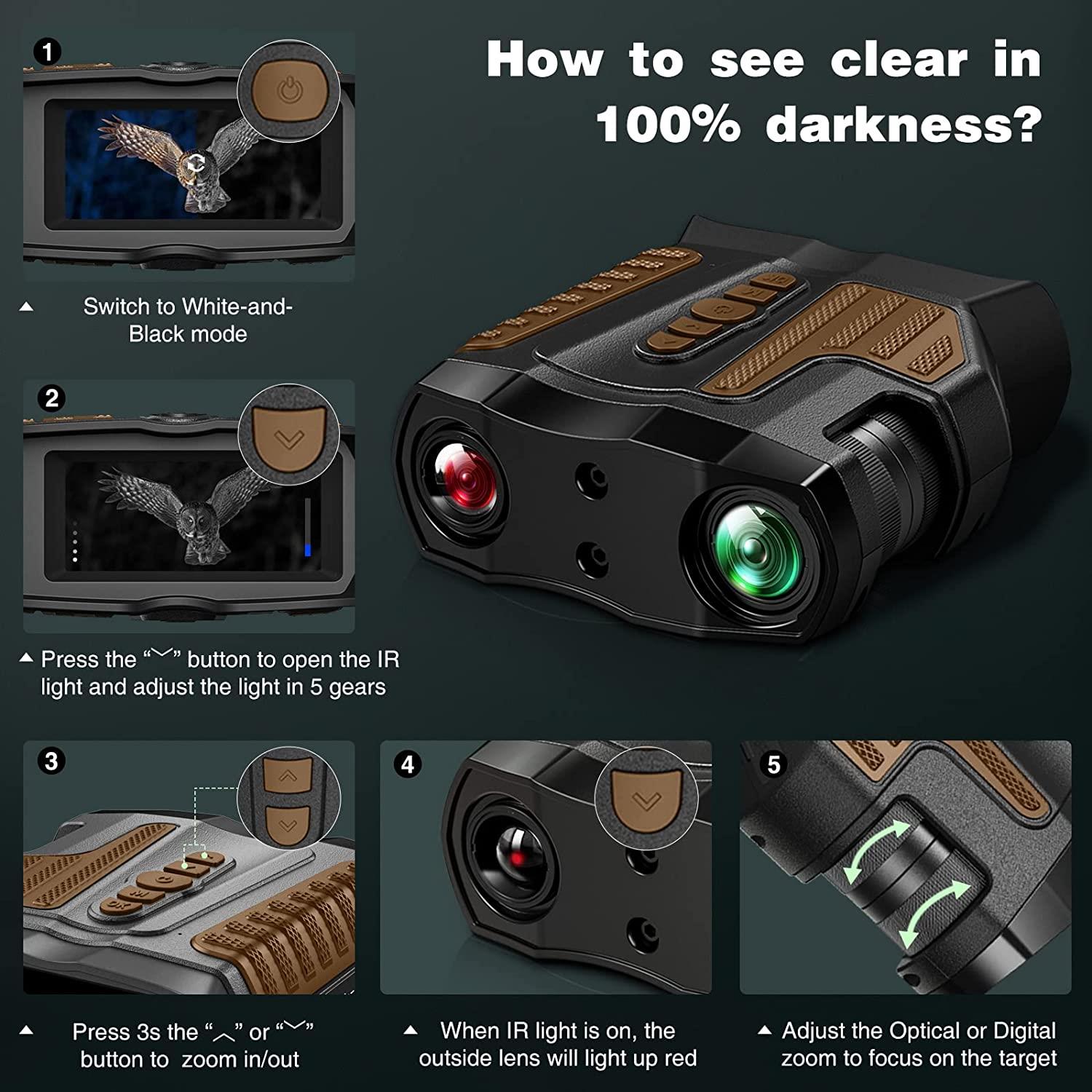 How to see clear in 100% darkness?

1

▲ Switch to White-and-Black mode

2

▲ Press the "﹀" button to open the IR light and adjust the light in 5 gears

3

▲ Press 3s the "︿" or "﹀" button to zoom in/out

4

▲ When IR light is on, the outside lens will light up red

5

▲ Adjust the Optical or Digital zoom to focus on the target